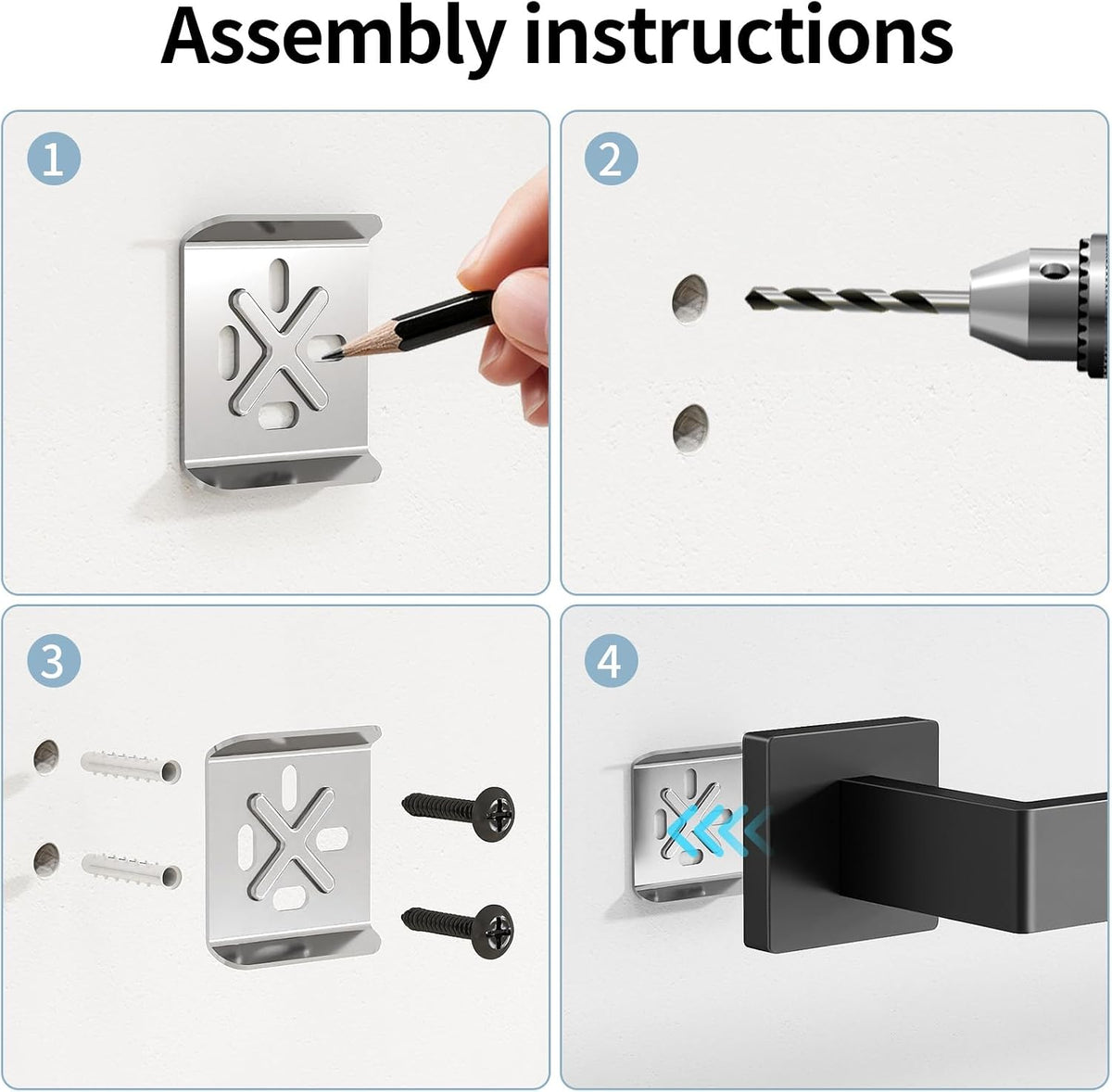 Assembly instructions

1

2

3

4