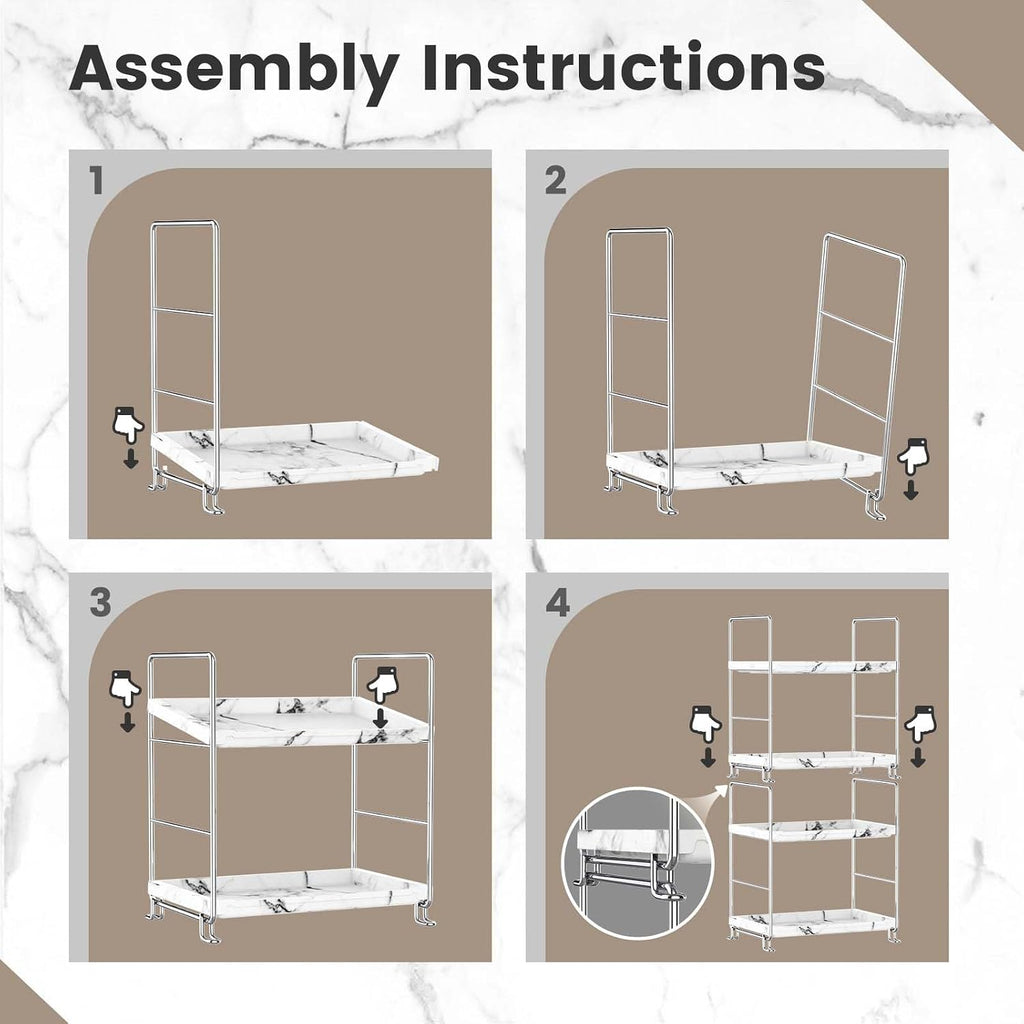 Assembly Instructions

1

2

3

4